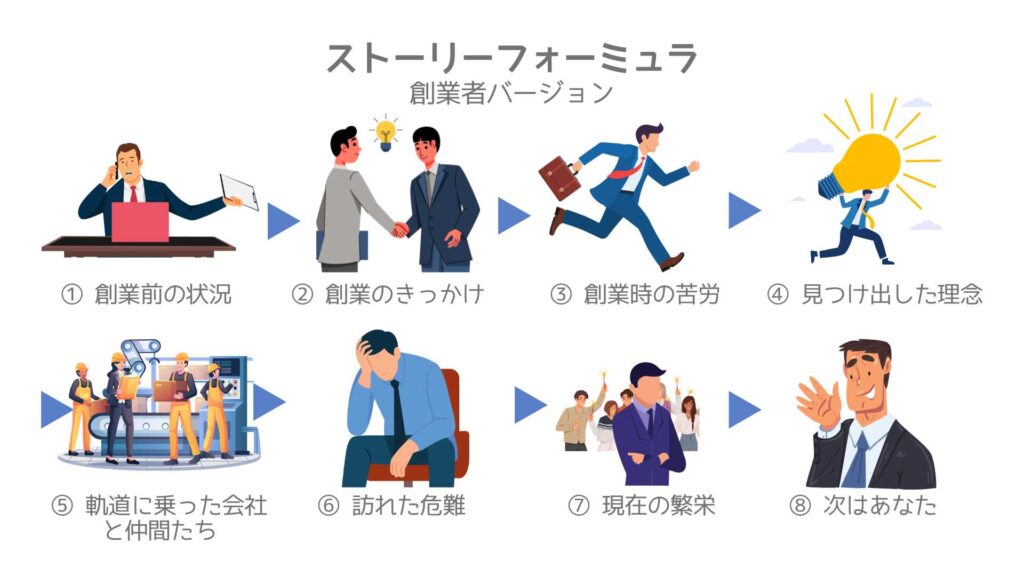 ストーリーフォーミュラ
創業者バージョン

① 創業前の状況

② 創業のきっかけ

③ 創業時の苦労

④ 見つけ出した理念

⑤ 軌道に乗った会社と仲間たち

⑥ 訪れた危難

⑦ 現在の繁栄

⑧ 次はあなた